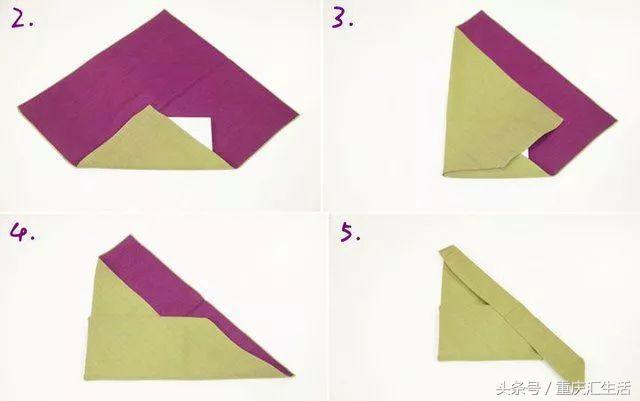 2.

3.

4.

5.

头条号 / 重庆汇生活