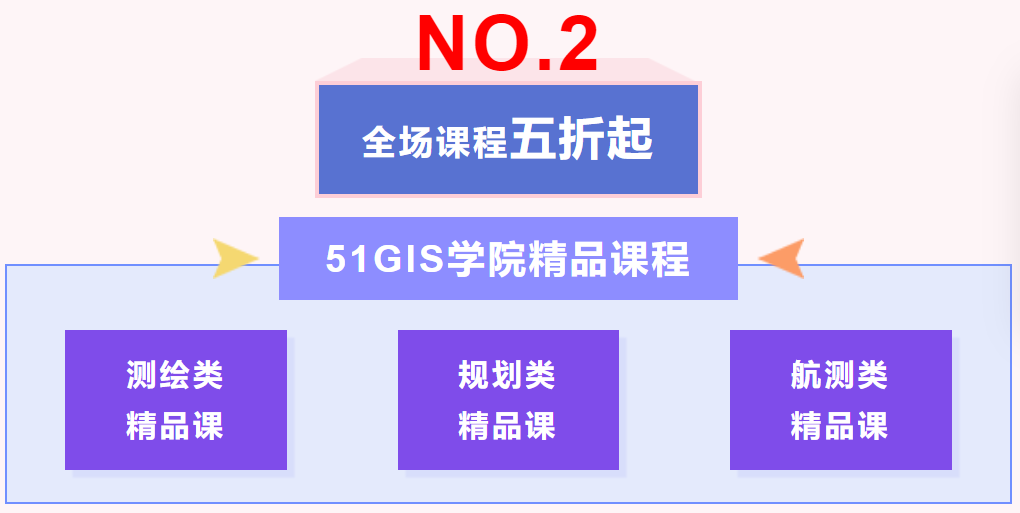 NO.2

全场课程五折起

51GIS学院精品课程

测绘类
精品课

规划类
精品课

航测类
精品课