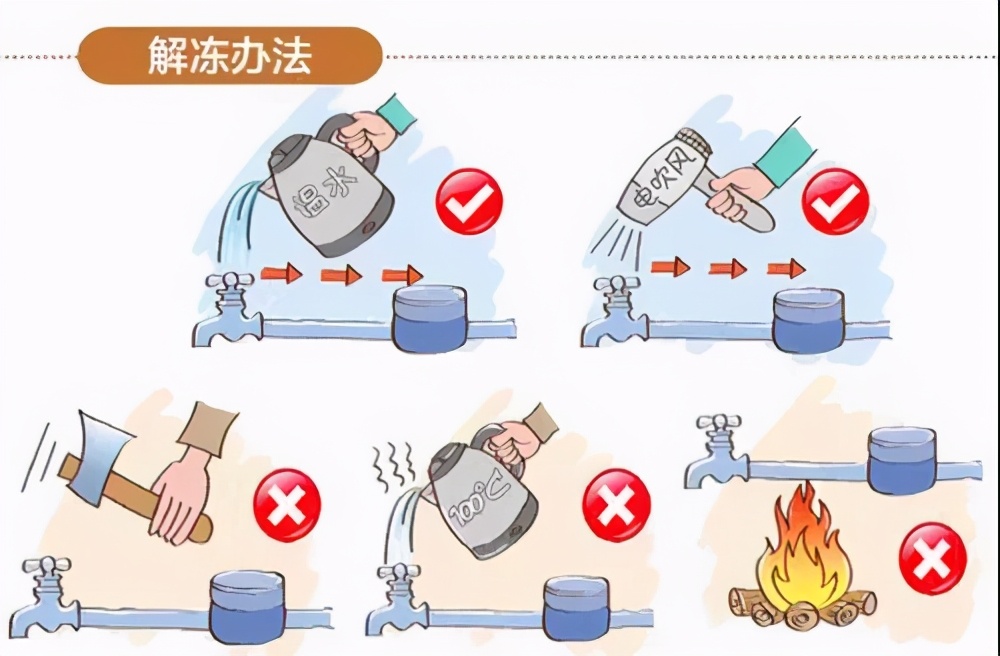 解冻办法

温水

电吹风

100℃